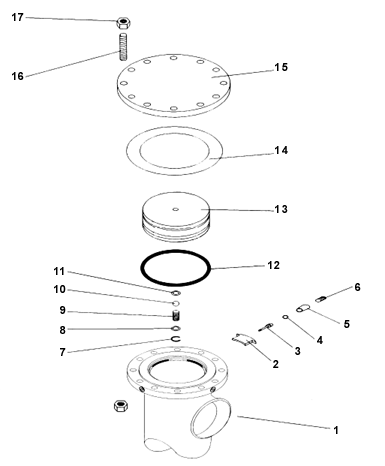 17
16
15
14
13
12
11
10
9
8
7
6
5
4
3
2
1